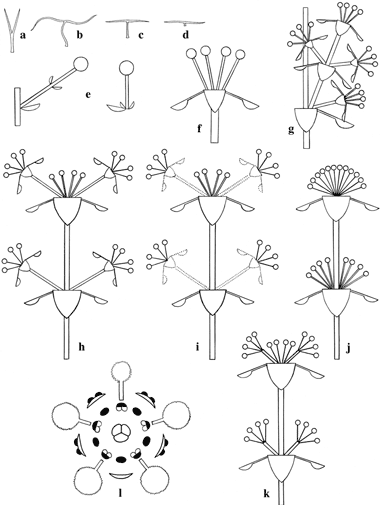 a
b
c
d
e
f
g
h
i
j
k
l